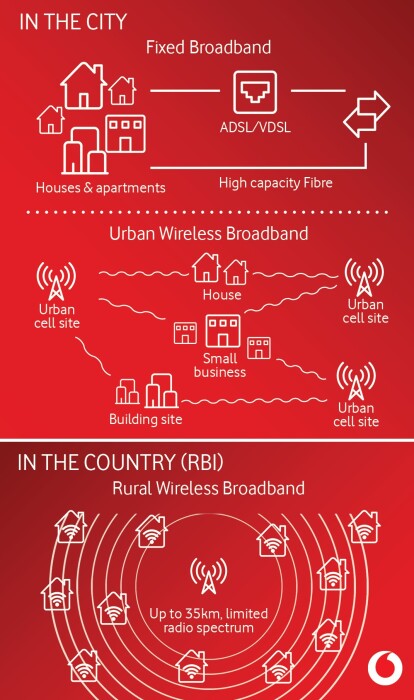 IN THE CITY

Fixed Broadband

ADSL/VDSL

Houses & apartments

High capacity Fibre

Urban Wireless Broadband

Urban cell site

House

Urban cell site

Small business

Building site

Urban cell site

IN THE COUNTRY (RBI)

Rural Wireless Broadband

Up to 35km, limited radio spectrum