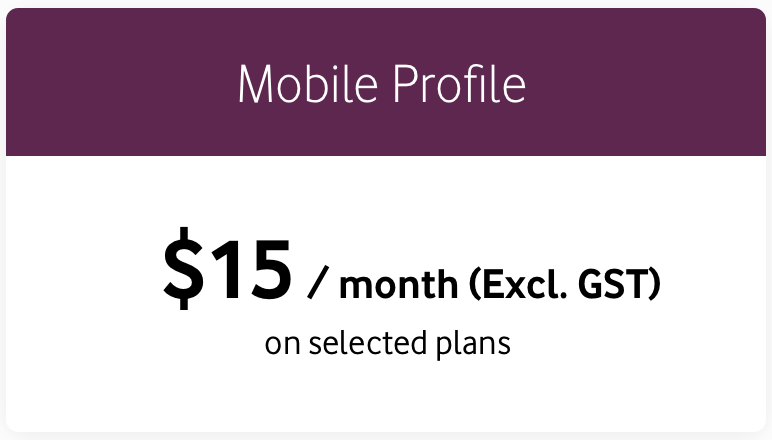 Mobile Profile

\$15 / month (Excl. GST)

on selected plans