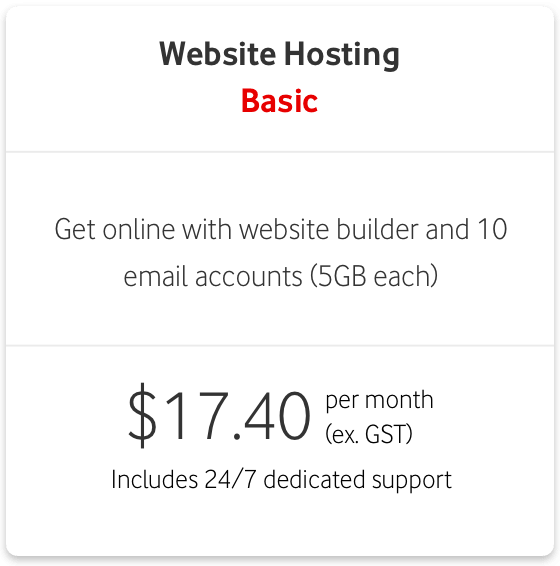 Website Hosting
Basic

Get online with website builder and 10 email accounts (5GB each)

\$17.40 per month (ex. GST)

Includes 24/7 dedicated support