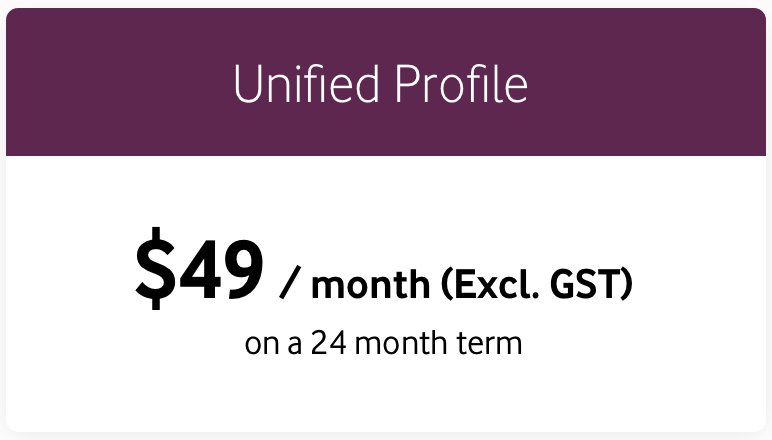 Unified Profile

\$49 / month (Excl. GST)

on a 24 month term