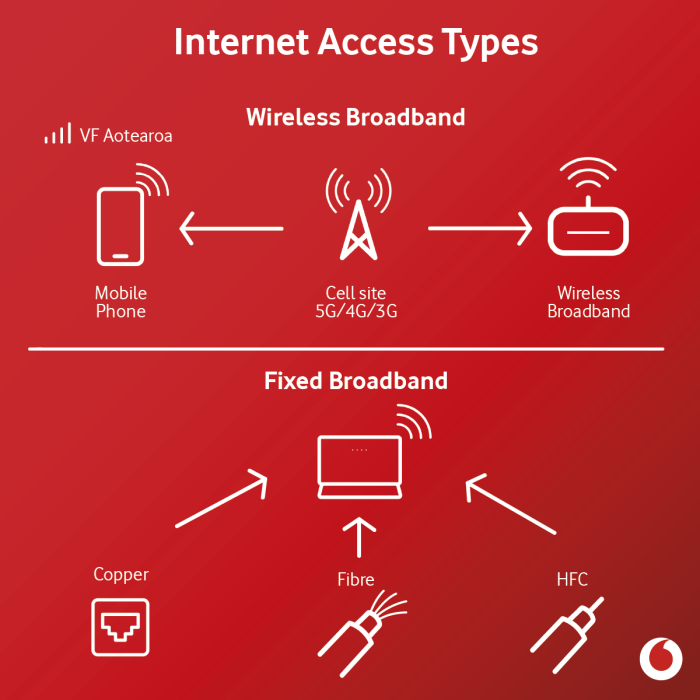 Internet Access Types

Wireless Broadband

VF Aotearoa

Mobile Phone

Cell site 5G/4G/3G

Wireless Broadband

Fixed Broadband

Copper

Fibre

HFC